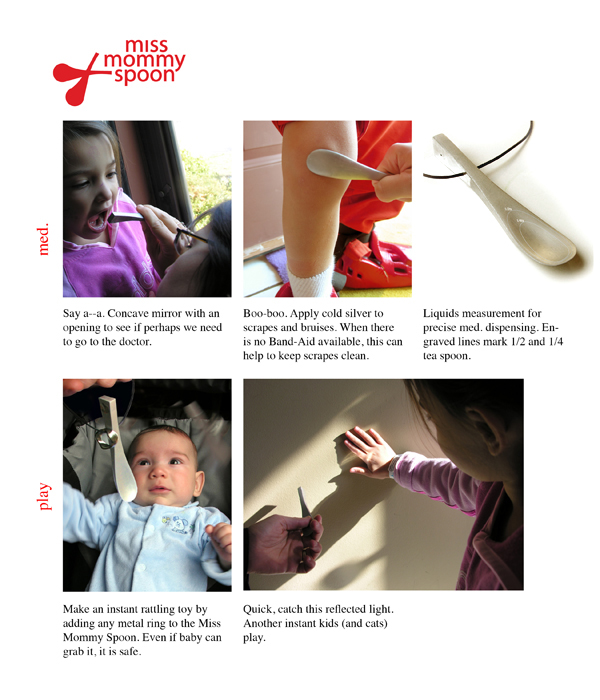 miss mommy spoon

med.

Say a--a. Concave mirror with an opening to see if perhaps we need to go to the doctor.

Boo-boo. Apply cold silver to scrapes and bruises. When there is no Band-Aid available, this can help to keep scrapes clean.

Liquids measurement for precise med. dispensing. Engraved lines mark 1/2 and 1/4 tea spoon.

play

Make an instant rattling toy by adding any metal ring to the Miss Mommy Spoon. Even if baby can grab it, it is safe.

Quick, catch this reflected light. Another instant kids (and cats) play.