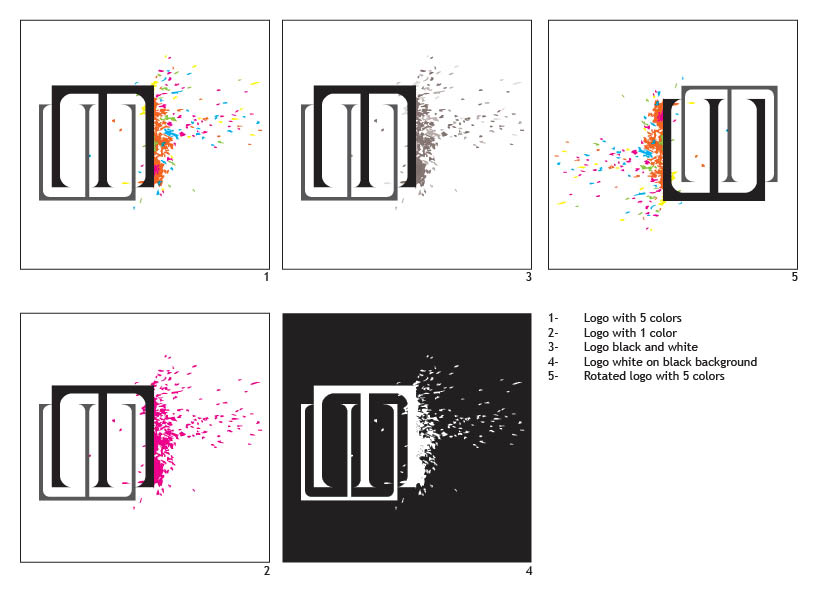 1

3

5

2

4

1- Logo with 5 colors
2- Logo with 1 color
3- Logo black and white
4- Logo white on black background
5- Rotated logo with 5 colors