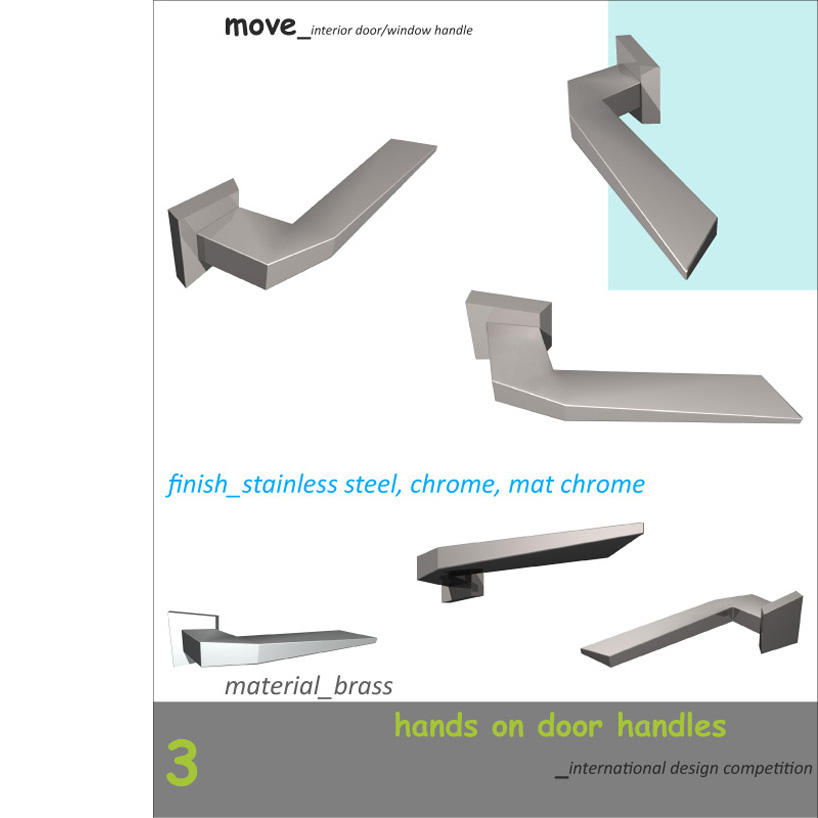 move_interior door/window handle

finish_stainless steel, chrome, mat chrome

material_brass

hands on door handles

3

_international design competition