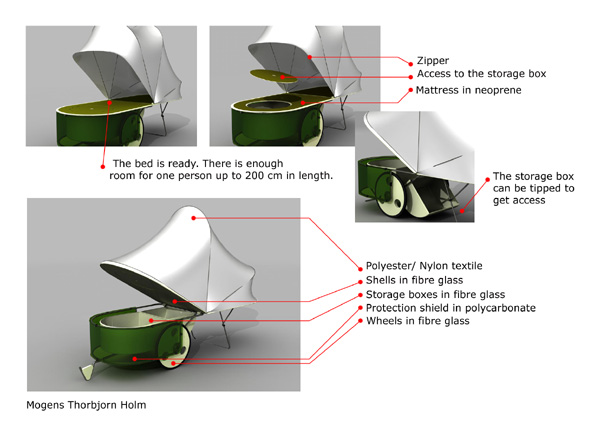 Zipper
Access to the storage box
Mattress in neoprene

The bed is ready. There is enough room for one person up to 200 cm in length.

The storage box can be tipped to get access

Polyester/ Nylon textile
Shells in fibre glass
Storage boxes in fibre glass
Protection shield in polycarbonate
Wheels in fibre glass

Mogens Thorbjorn Holm