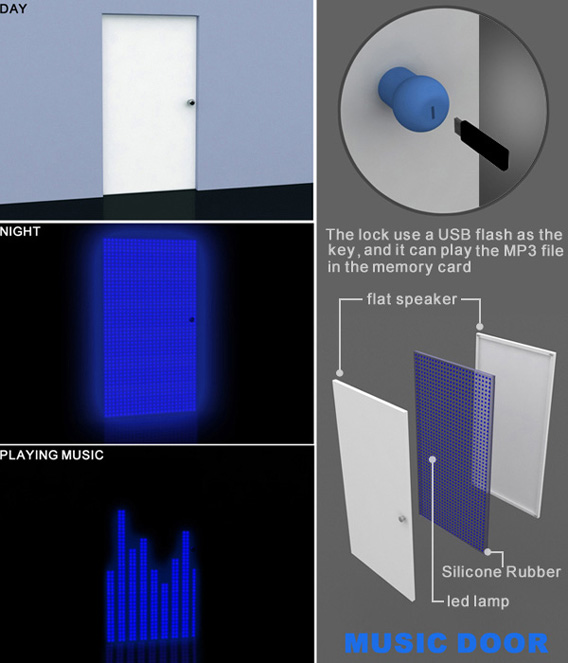 DAY

NIGHT

PLAYING MUSIC

The lock use a USB flash as the key, and it can play the MP3 file in the memory card

flat speaker

Silicone Rubber

led lamp

MUSIC DOOR