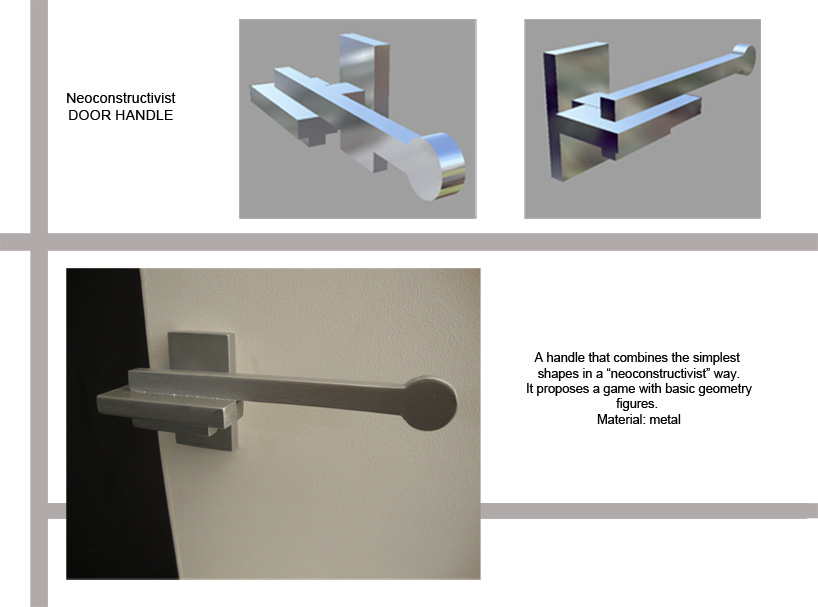 Neoconstructivist
DOOR HANDLE

A handle that combines the simplest shapes in a “neoconstructivist” way.
It proposes a game with basic geometry figures.
Material: metal