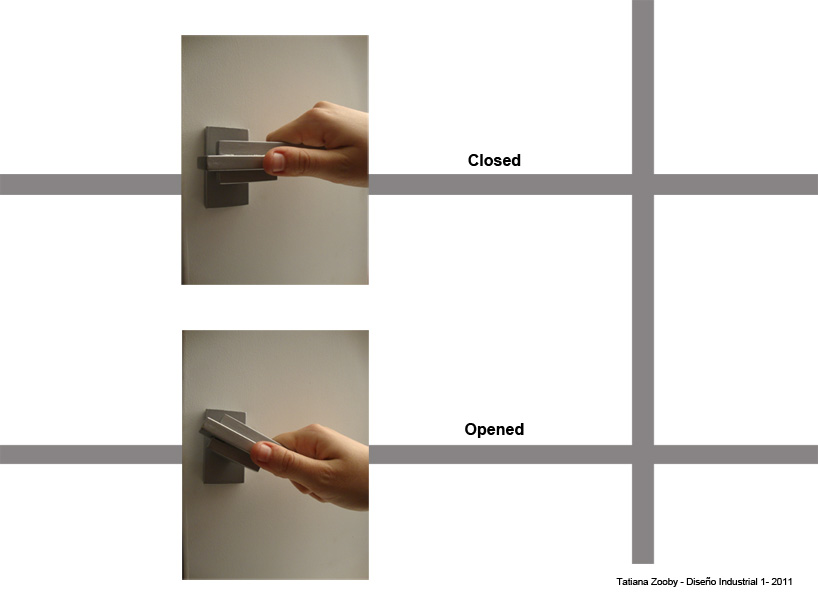 Closed

Opened

Tatiana Zooby - Diseño Industrial 1- 2011