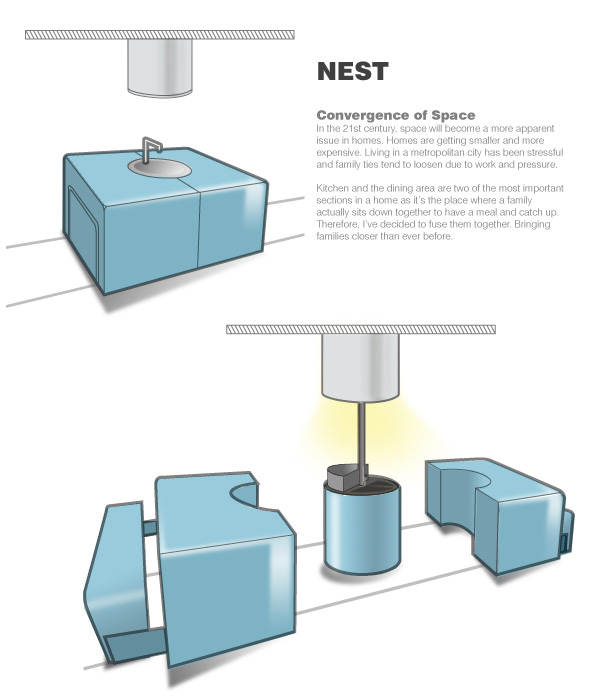 NEST

Convergence of Space
In the 21st century, space will become a more apparent issue in homes. Homes are getting smaller and more expensive. Living in a metropolitan city has been stressful and family ties tend to loosen due to work and pressure.

Kitchen and the dining area are two of the most important sections in a home as it's the place where a family actually sits down together to have a meal and catch up. Therefore, I've decided to fuse them together. Bringing families closer than ever before.