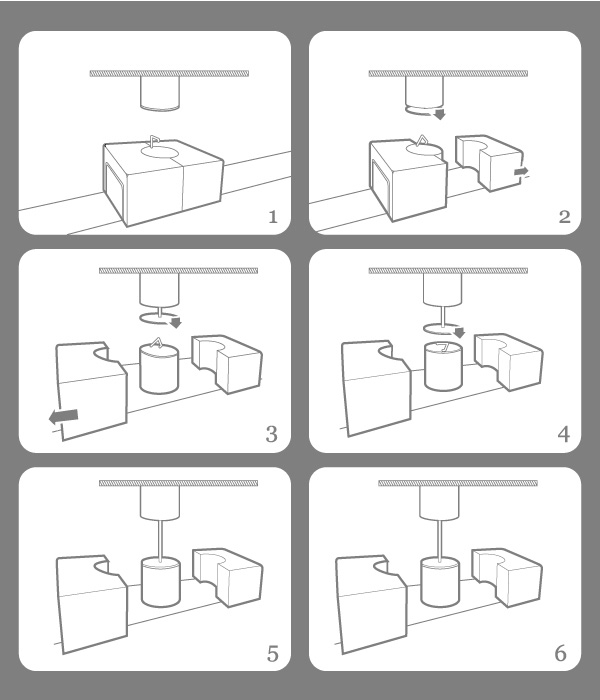 1

2

3

4

5

6