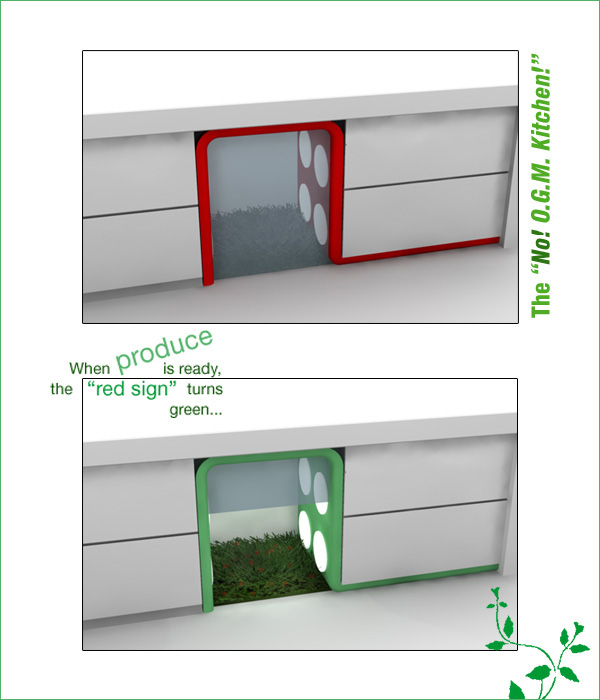 The "No! O.G.M. Kitchen!"

When produce is ready, the "red sign" turns green...