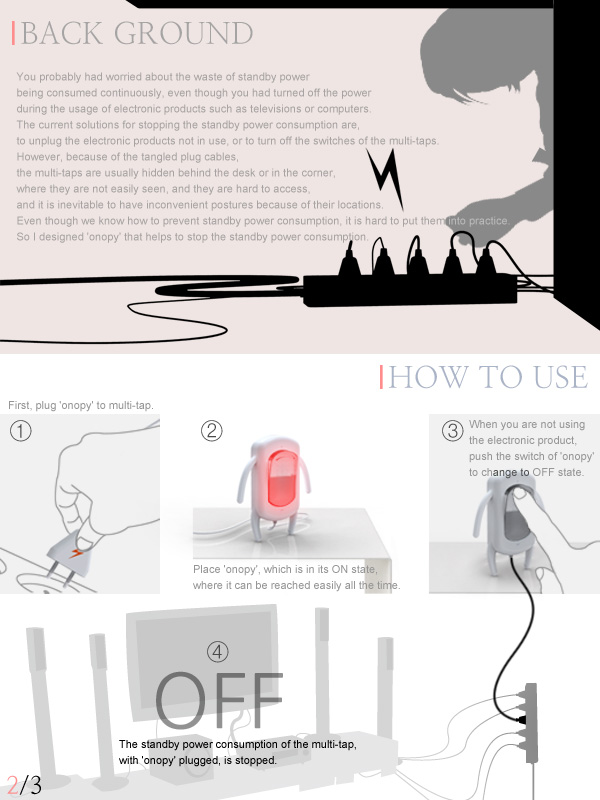 BACK GROUND

You probably had worried about the waste of standby power being consumed continuously, even though you had turned off the power during the usage of electronic products such as televisions or computers. The current solutions for stopping the standby power consumption are, to unplug the electronic products not in use, or to turn off the switches of the multi-taps. However, because of the tangled plug cables, the multi-taps are usually hidden behind the desk or in the corner, where they are not easily seen, and they are hard to access, and it is inevitable to have inconvenient postures because of their locations. Even though we know how to prevent standby power consumption, it is hard to put them into practice. So I designed 'onopy' that helps to stop the standby power consumption.

HOW TO USE

First, plug 'onopy' to multi-tap.

①

②

Place 'onopy', which is in its ON state, where it can be reached easily all the time.

③ When you are not using the electronic product, push the switch of 'onopy' to change to OFF state.

④

OFF

The standby power consumption of the multi-tap, with 'onopy' plugged, is stopped.

2/3