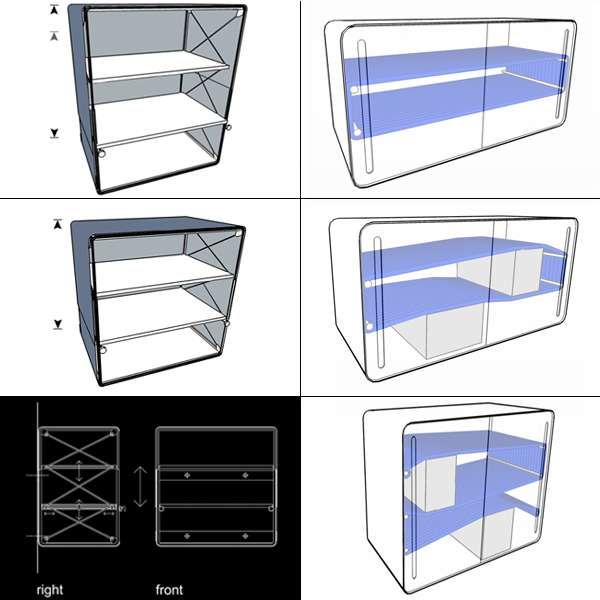 right

front