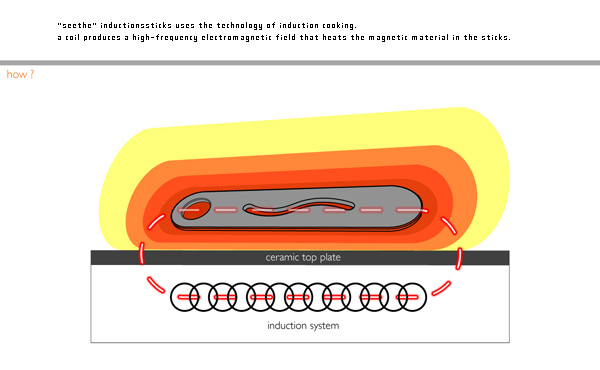 "seethe" inductionssticks uses the technology of induction cooking.
a coil produces a high-frequency electromagnetic field that heats the magnetic material in the sticks.

how ?

ceramic top plate

induction system