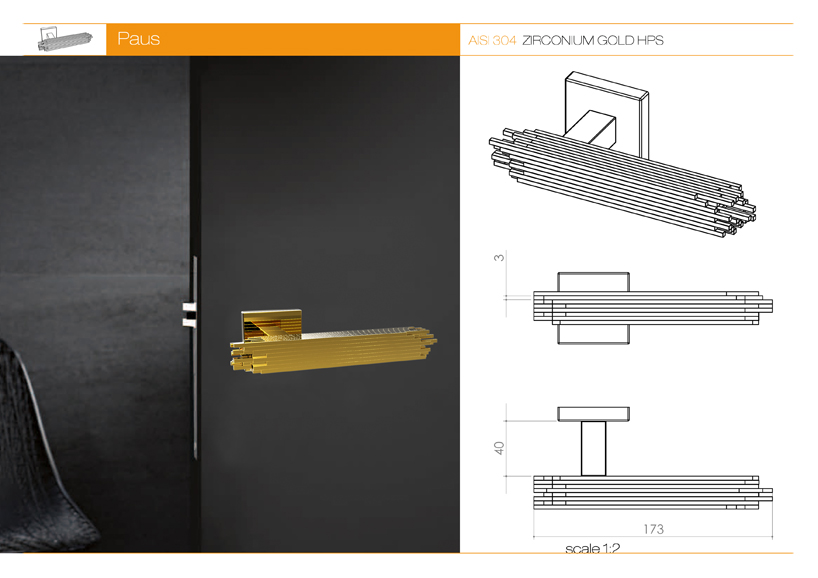 Paus

AISI 304 ZIRCONIUM GOLD HPS

3

40

173

scale 1:2