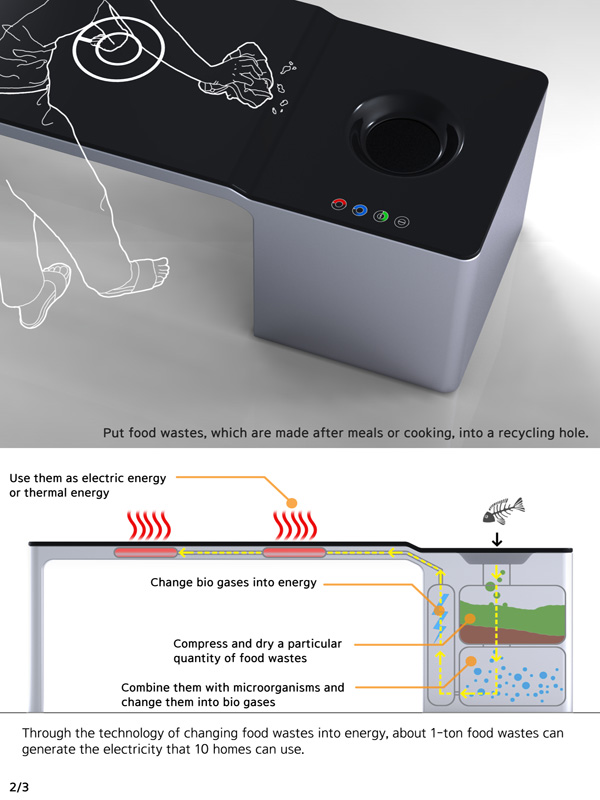 Put food wastes, which are made after meals or cooking, into a recycling hole.

Use them as electric energy or thermal energy

Change bio gases into energy

Compress and dry a particular quantity of food wastes

Combine them with microorganisms and change them into bio gases

Through the technology of changing food wastes into energy, about 1-ton food wastes can generate the electricity that 10 homes can use.

2/3