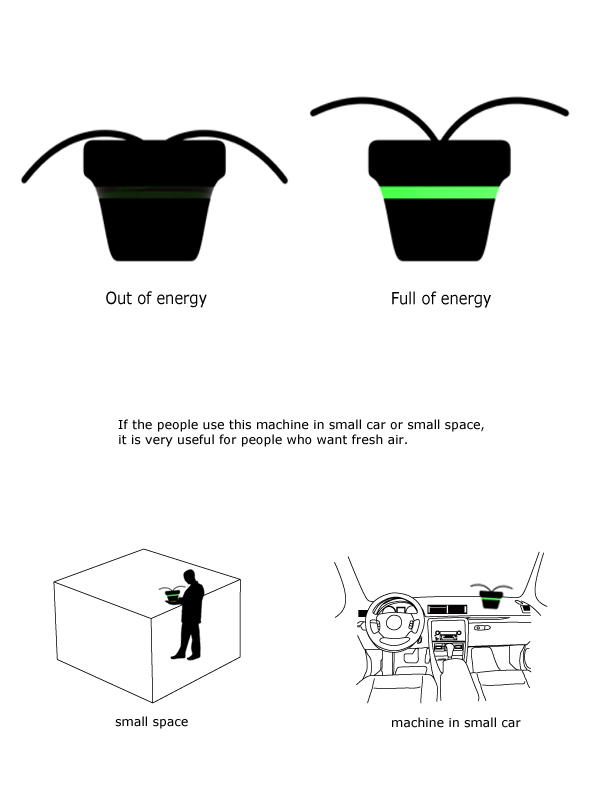 Out of energy

Full of energy

If the people use this machine in small car or small space, it is very useful for people who want fresh air.

small space

machine in small car