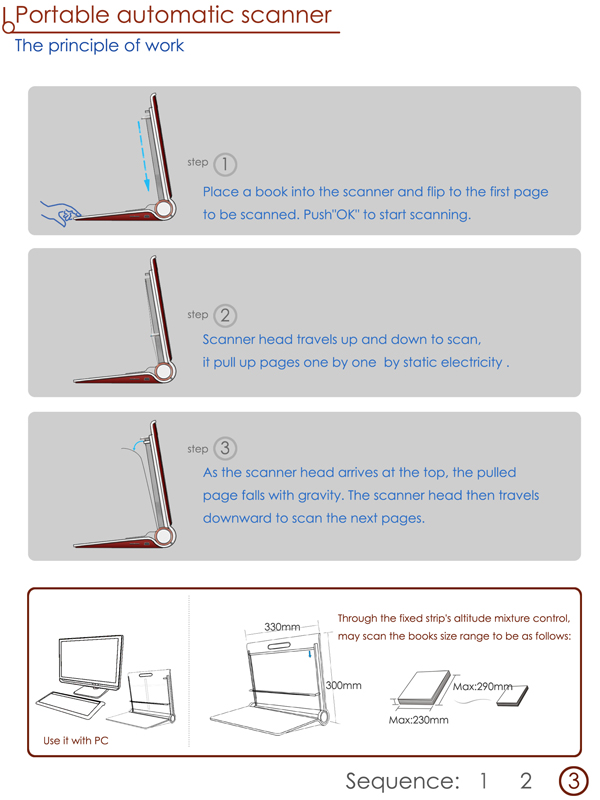 Portable automatic scanner

The principle of work

step 1
Place a book into the scanner and flip to the first page to be scanned. Push"OK" to start scanning.

step 2
Scanner head travels up and down to scan, it pull up pages one by one by static electricity .

step 3
As the scanner head arrives at the top, the pulled page falls with gravity. The scanner head then travels downward to scan the next pages.

Use it with PC

330mm

300mm

Through the fixed strip's altitude mixture control, may scan the books size range to be as follows:

Max:290mm

Max:230mm

Sequence: 1 2 3