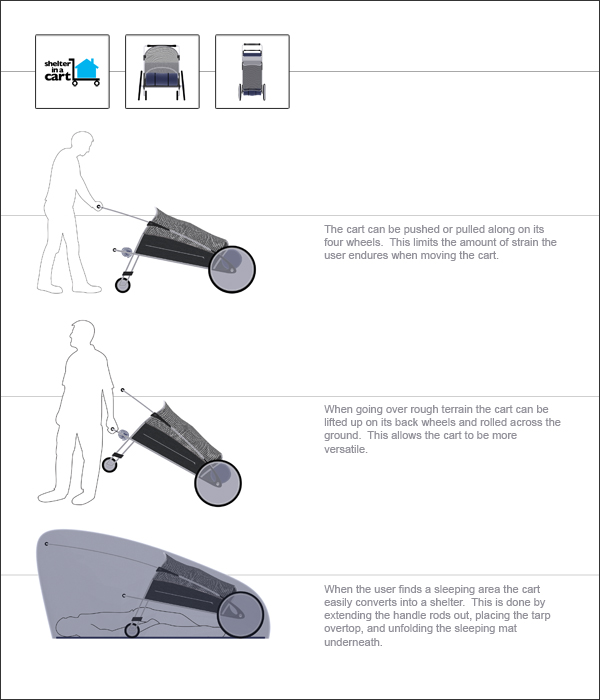 shelter in a cart

The cart can be pushed or pulled along on its four wheels. This limits the amount of strain the user endures when moving the cart.

When going over rough terrain the cart can be lifted up on its back wheels and rolled across the ground. This allows the cart to be more versatile.

When the user finds a sleeping area the cart easily converts into a shelter. This is done by extending the handle rods out, placing the tarp overtop, and unfolding the sleeping mat underneath.