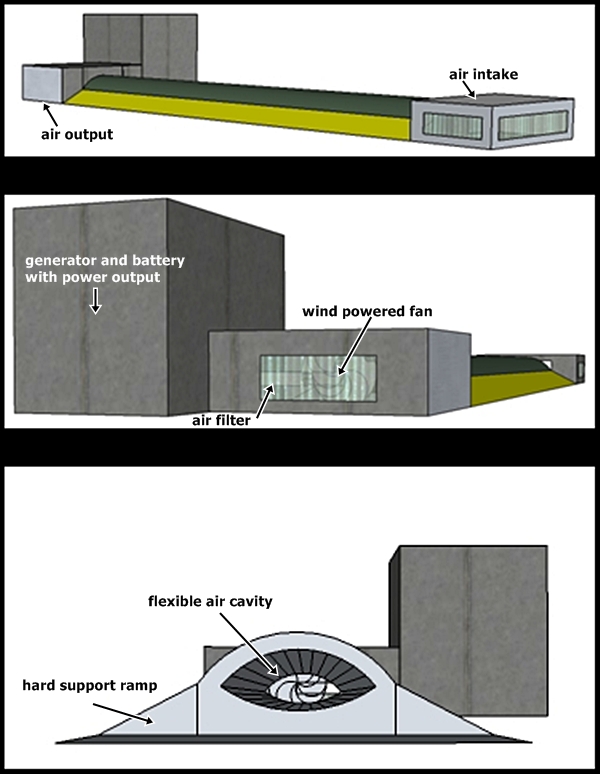 air intake

air output

generator and battery with power output

wind powered fan

air filter

flexible air cavity

hard support ramp