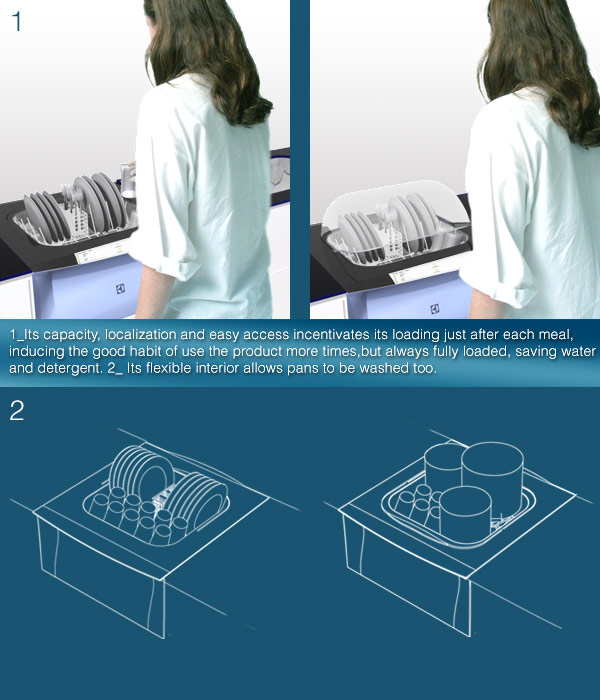 1

1_Its capacity, localization and easy access incentivates its loading just after each meal, inducing the good habit of use the product more times,but always fully loaded, saving water and detergent. 2_ Its flexible interior allows pans to be washed too.

2