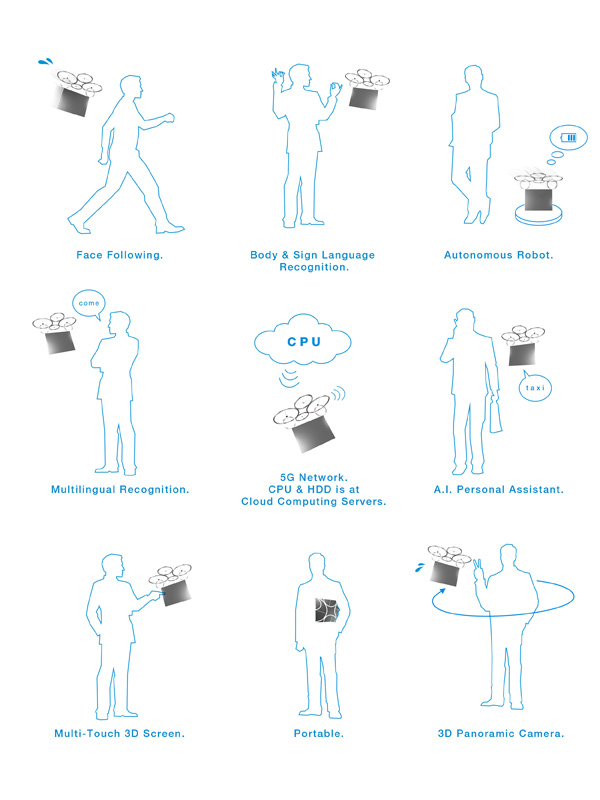 Face Following.

Body & Sign Language Recognition.

Autonomous Robot.

come

Multilingual Recognition.

CPU

5G Network. CPU & HDD is at Cloud Computing Servers.

taxi

A.I. Personal Assistant.

Multi-Touch 3D Screen.

Portable.

3D Panoramic Camera.