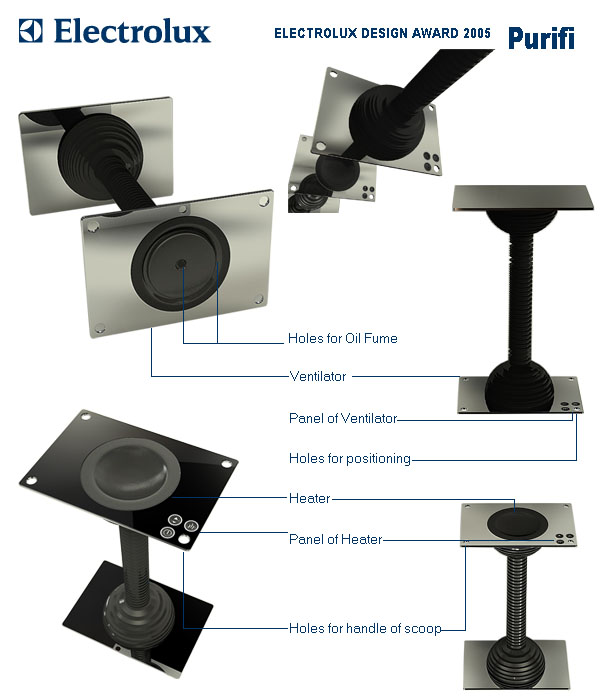 Electrolux

ELECTROLUX DESIGN AWARD 2005

Purifi

Holes for Oil Fume

Ventilator

Panel of Ventilator

Holes for positioning

Heater

Panel of Heater

Holes for handle of scoop