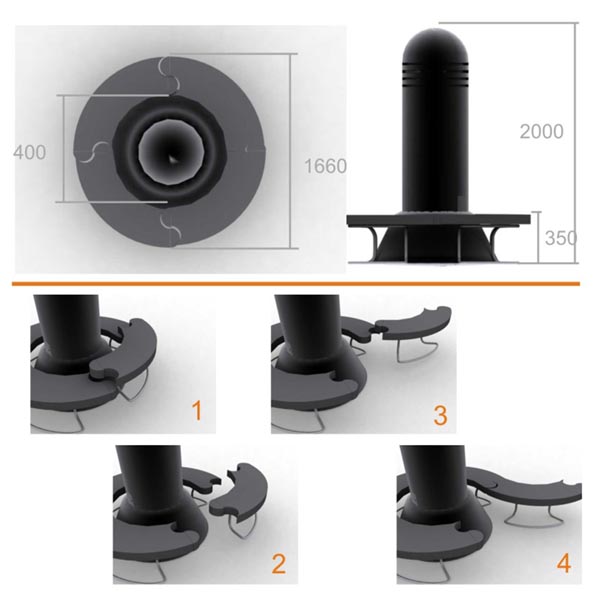 400

1660

2000

350

1

3

2

4