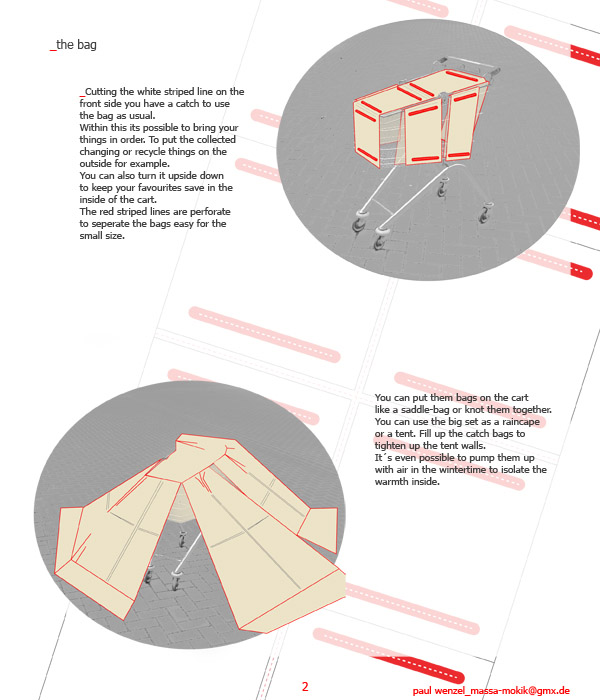 _the bag

_Cutting the white striped line on the front side you have a catch to use the bag as usual.
Within this its possible to bring your things in order. To put the collected changing or recycle things on the outside for example.
You can also turn it upside down to keep your favourites save in the inside of the cart.
The red striped lines are perforate to seperate the bags easy for the small size.

You can put them bags on the cart like a saddle-bag or knot them together.
You can use the big set as a raincape or a tent. Fill up the catch bags to tighten up the tent walls.
It´s even possible to pump them up with air in the wintertime to isolate the warmth inside.

2

paul wenzel_massa-mokik@gmx.de