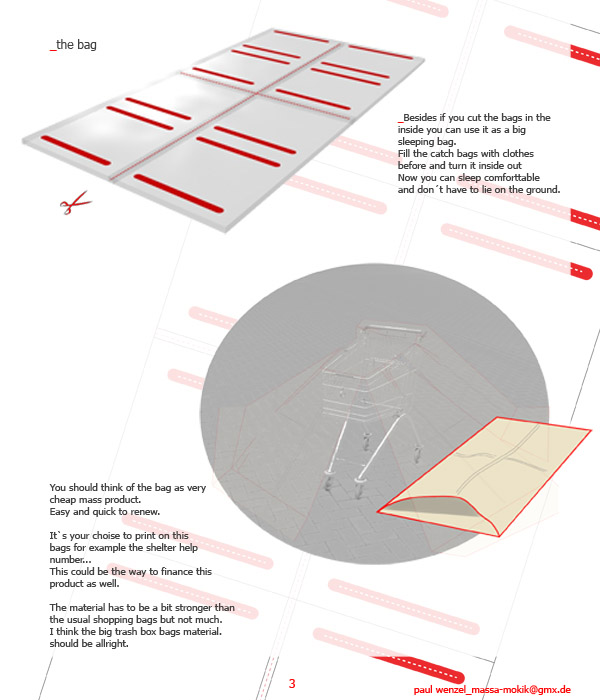 _the bag

_Besides if you cut the bags in the inside you can use it as a big sleeping bag.
Fill the catch bags with clothes before and turn it inside out
Now you can sleep comforttable and don´t have to lie on the ground.

You should think of the bag as very cheap mass product.
Easy and quick to renew.

It`s your choise to print on this bags for example the shelter help number...
This could be the way to finance this product as well.

The material has to be a bit stronger than the usual shopping bags but not much.
I think the big trash box bags material.
should be allright.

3

paul wenzel_massa-mokik@gmx.de