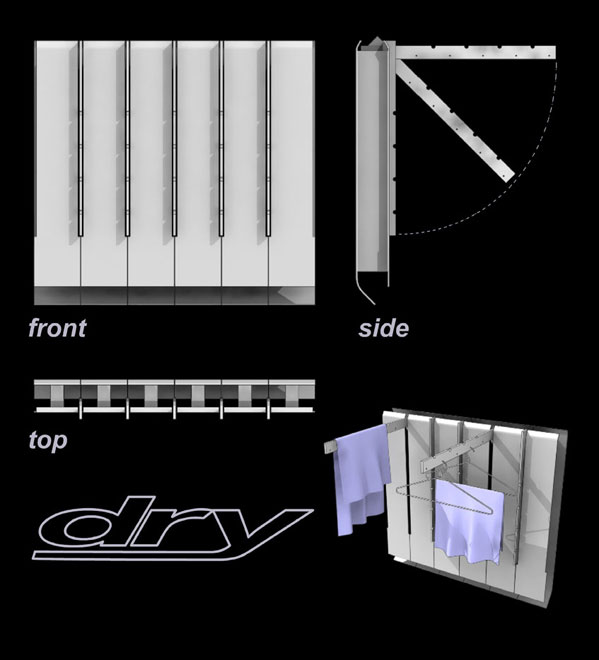 front

side

top

dry