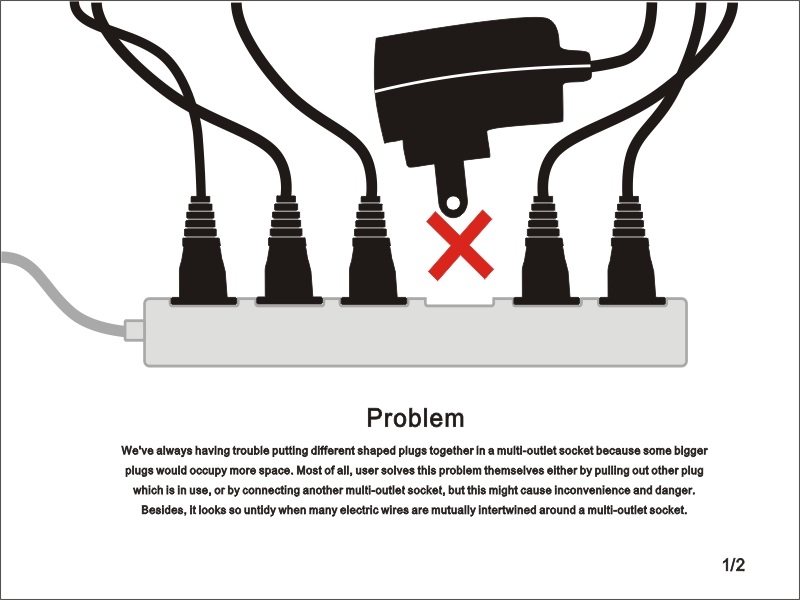 Problem

We've always having trouble putting different shaped plugs together in a multi-outlet socket because some bigger plugs would occupy more space. Most of all, user solves this problem themselves either by pulling out other plug which is in use, or by connecting another multi-outlet socket, but this might cause inconvenience and danger. Besides, it looks so untidy when many electric wires are mutually intertwined around a multi-outlet socket.

1/2