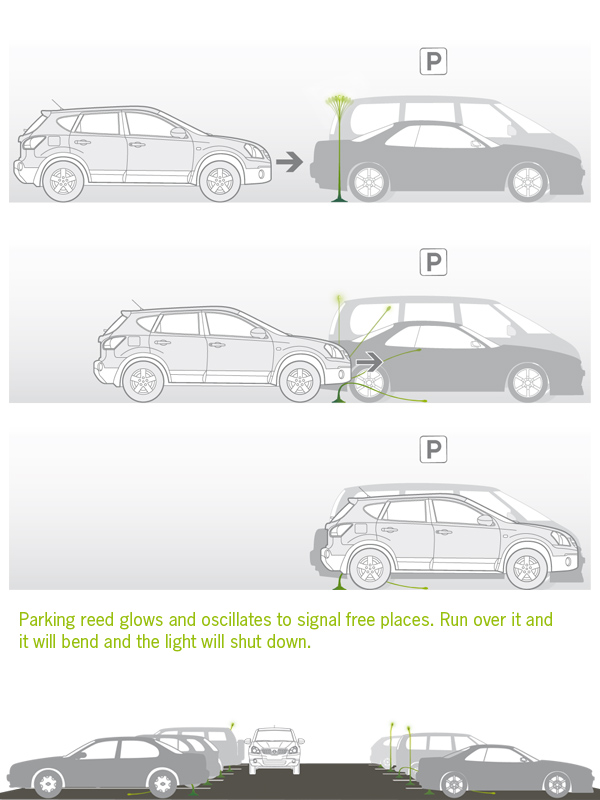 P

P

P

Parking reed glows and oscillates to signal free places. Run over it and it will bend and the light will shut down.