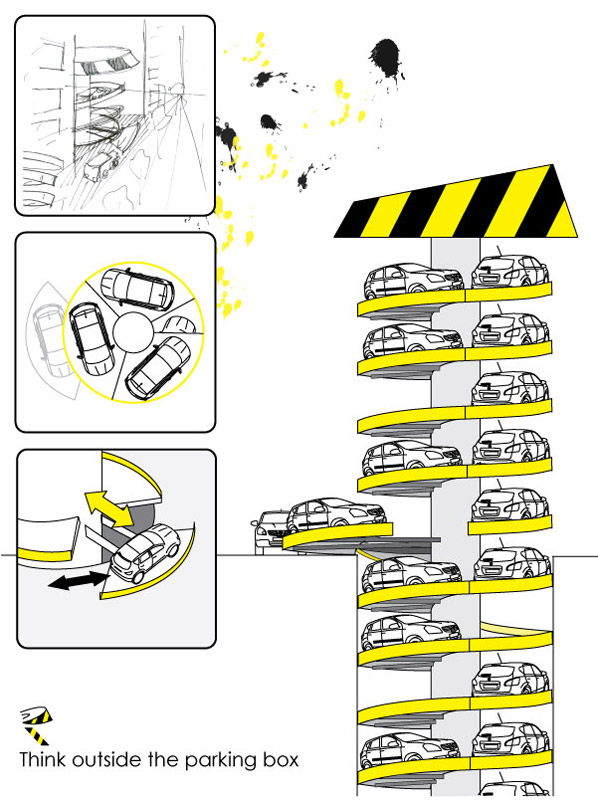 Think outside the parking box