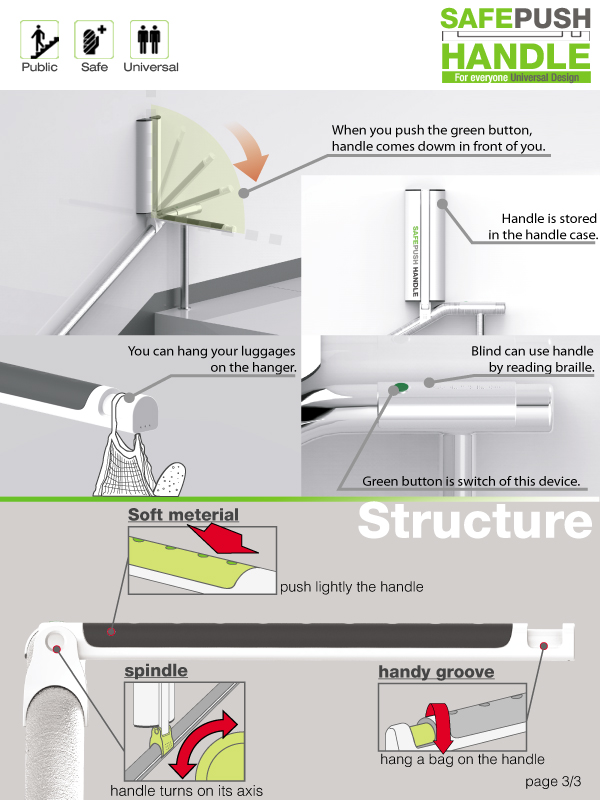 Public Safe Universal

SAFEPUSH HANDLE
For everyone Universal Design

When you push the green button, handle comes down in front of you.

Handle is stored in the handle case.

SAFEPUSH HANDLE

You can hang your luggages on the hanger.

Blind can use handle by reading braille.

Green button is switch of this device.

Structure

Soft meterial

push lightly the handle

spindle

handle turns on its axis

handy groove

hang a bag on the handle

page 3/3