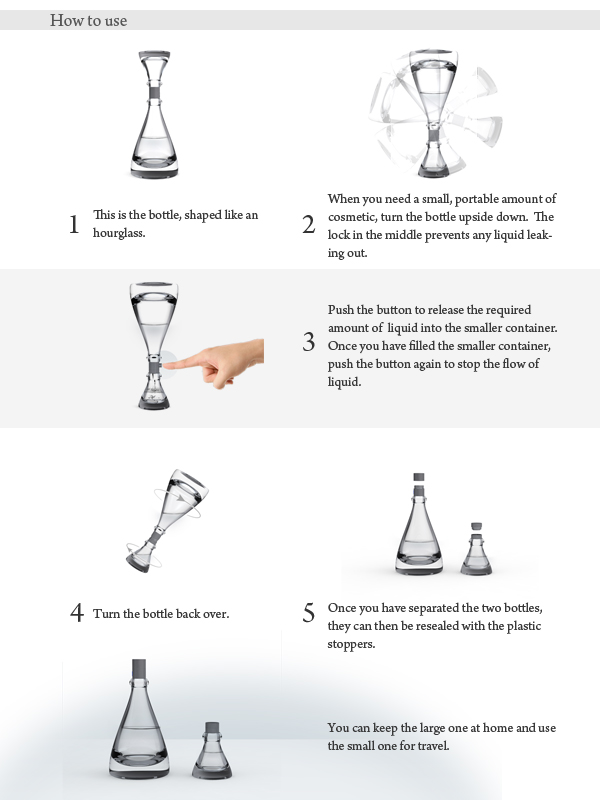 How to use

1 This is the bottle, shaped like an hourglass.

2 When you need a small, portable amount of cosmetic, turn the bottle upside down. The lock in the middle prevents any liquid leaking out.

3 Push the button to release the required amount of liquid into the smaller container. Once you have filled the smaller container, push the button again to stop the flow of liquid.

4 Turn the bottle back over.

5 Once you have separated the two bottles, they can then be resealed with the plastic stoppers.

You can keep the large one at home and use the small one for travel.