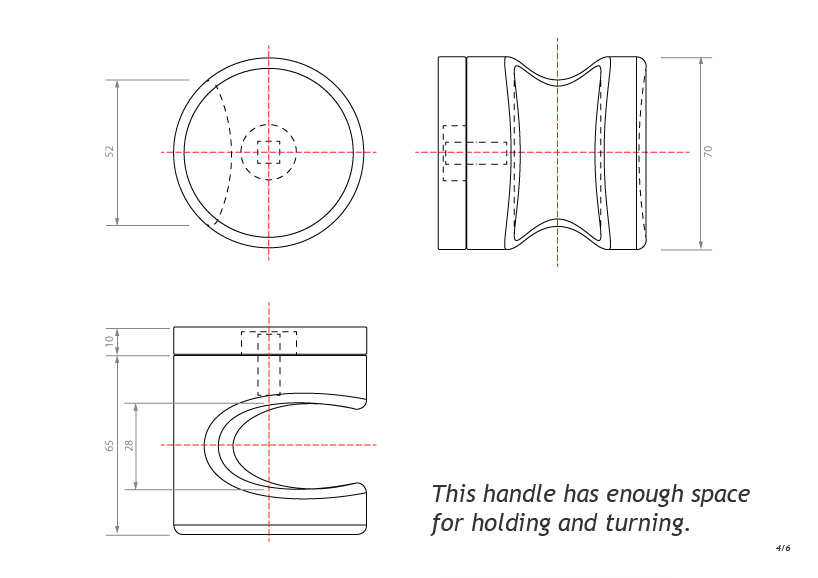 52

70

10

65

28

This handle has enough space for holding and turning.

4/6