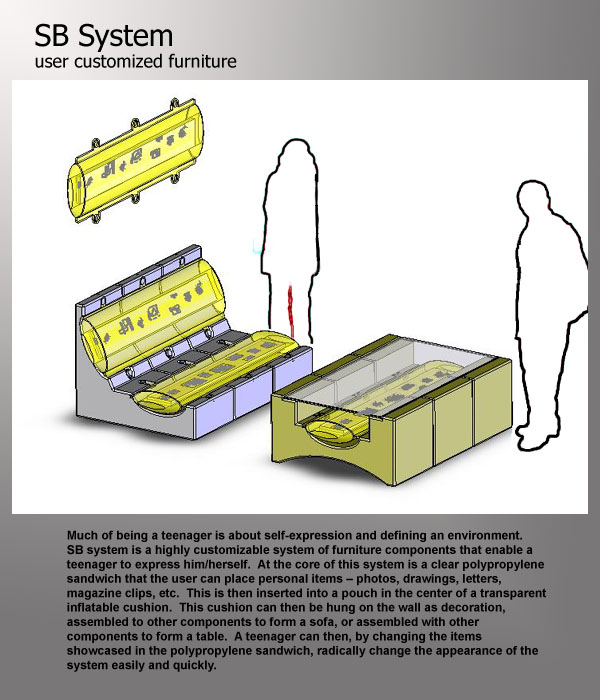 SB System
user customized furniture

Much of being a teenager is about self-expression and defining an environment. SB system is a highly customizable system of furniture components that enable a teenager to express him/herself. At the core of this system is a clear polypropylene sandwich that the user can place personal items – photos, drawings, letters, magazine clips, etc. This is then inserted into a pouch in the center of a transparent inflatable cushion. This cushion can then be hung on the wall as decoration, assembled to other components to form a sofa, or assembled with other components to form a table. A teenager can then, by changing the items showcased in the polypropylene sandwich, radically change the appearance of the system easily and quickly.