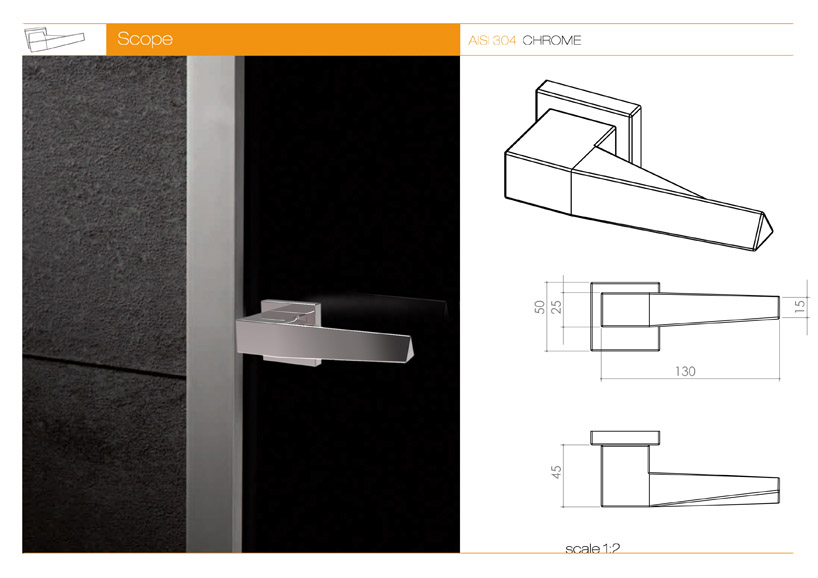 Scope

AISI 304 CHROME

50
25
15
130

45

scale 1:2