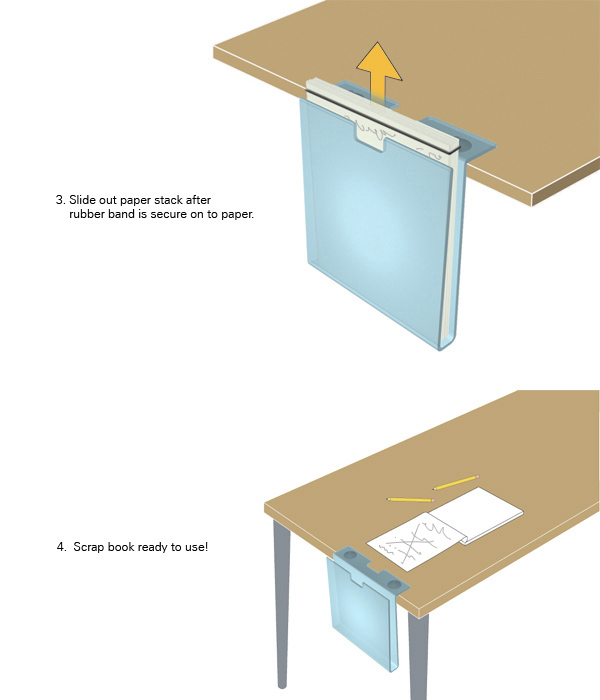 3. Slide out paper stack after rubber band is secure on to paper.

4. Scrap book ready to use!