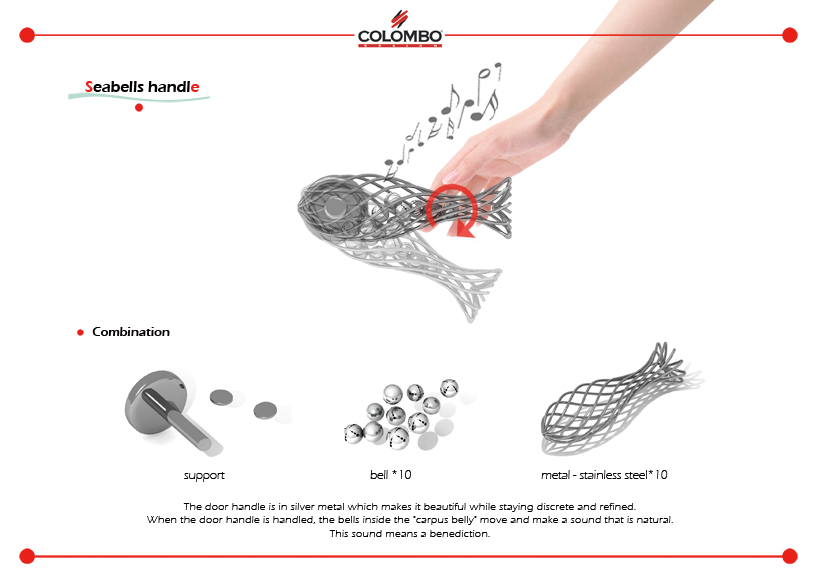 COLOMBO
DESIGN

Seabells handle

Combination

support

bell *10

metal - stainless steel*10

The door handle is in silver metal which makes it beautiful while staying discrete and refined.
When the door handle is handled, the bells inside the "carpus belly" move and make a sound that is natural.
This sound means a benediction.