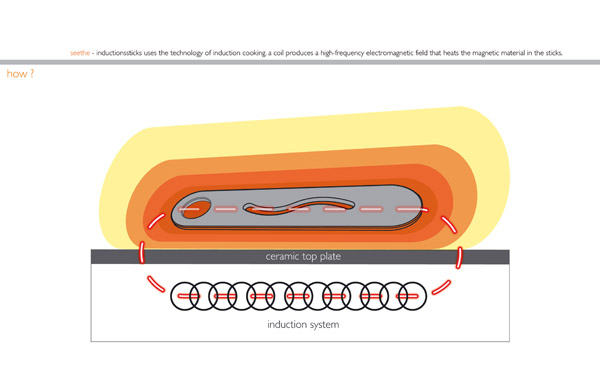 seethe - inductionssticks uses the technology of induction cooking. a coil produces a high-frequency electromagnetic field that heats the magnetic material in the sticks.

how ?

ceramic top plate

induction system