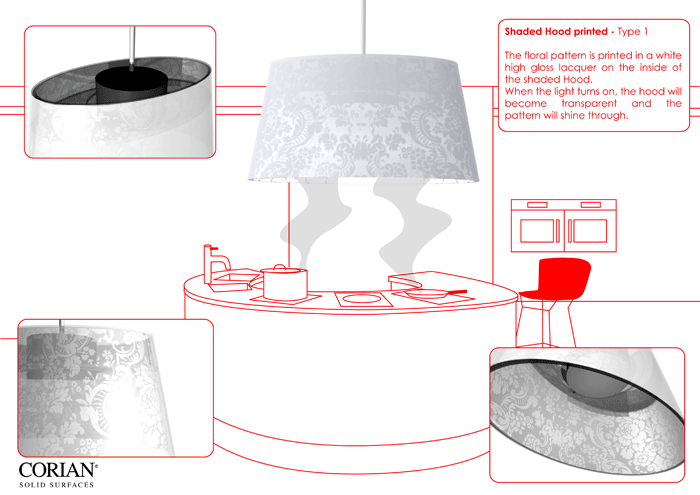 Shaded Hood printed - Type 1

The floral pattern is printed in a white high gloss lacquer on the inside of the shaded Hood.
When the light turns on, the hood will become transparent and the pattern will shine through.

CORIAN®
SOLID SURFACES