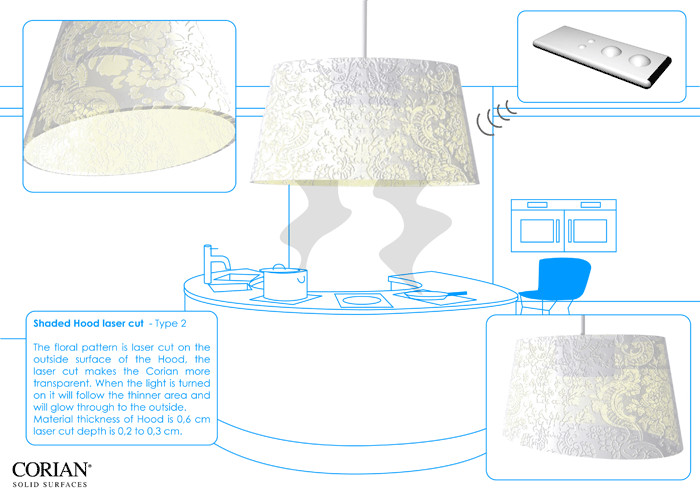 Shaded Hood laser cut - Type 2

The floral pattern is laser cut on the outside surface of the Hood, the laser cut makes the Corian more transparent. When the light is turned on it will follow the thinner area and will glow through to the outside. Material thickness of Hood is 0,6 cm laser cut depth is 0,2 to 0,3 cm.

CORIAN®
SOLID SURFACES