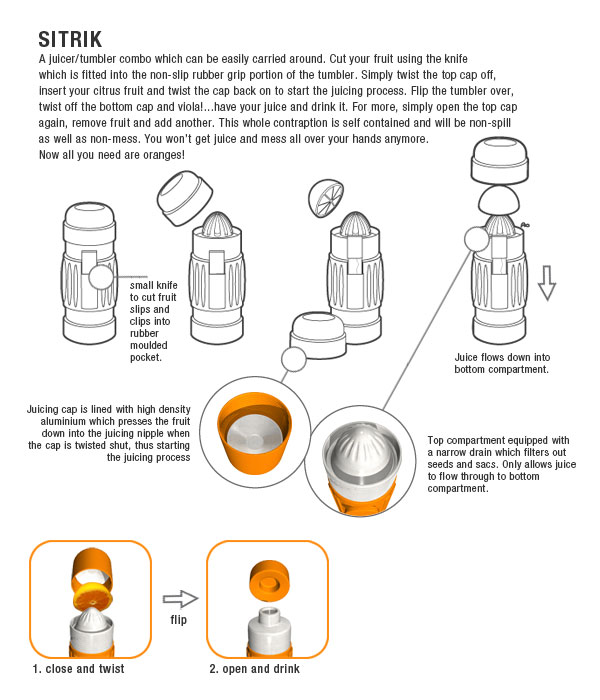 SITRIK

A juicer/tumbler combo which can be easily carried around. Cut your fruit using the knife which is fitted into the non-slip rubber grip portion of the tumbler. Simply twist the top cap off, insert your citrus fruit and twist the cap back on to start the juicing process. Flip the tumbler over, twist off the bottom cap and viola!...have your juice and drink it. For more, simply open the top cap again, remove fruit and add another. This whole contraption is self contained and will be non-spill as well as non-mess. You won't get juice and mess all over your hands anymore. Now all you need are oranges!

small knife to cut fruit slips and clips into rubber moulded pocket.

Juice flows down into bottom compartment.

Juicing cap is lined with high density aluminium which presses the fruit down into the juicing nipple when the cap is twisted shut, thus starting the juicing process

Top compartment equipped with a narrow drain which filters out seeds and sacs. Only allows juice to flow through to bottom compartment.

flip

1. close and twist

2. open and drink