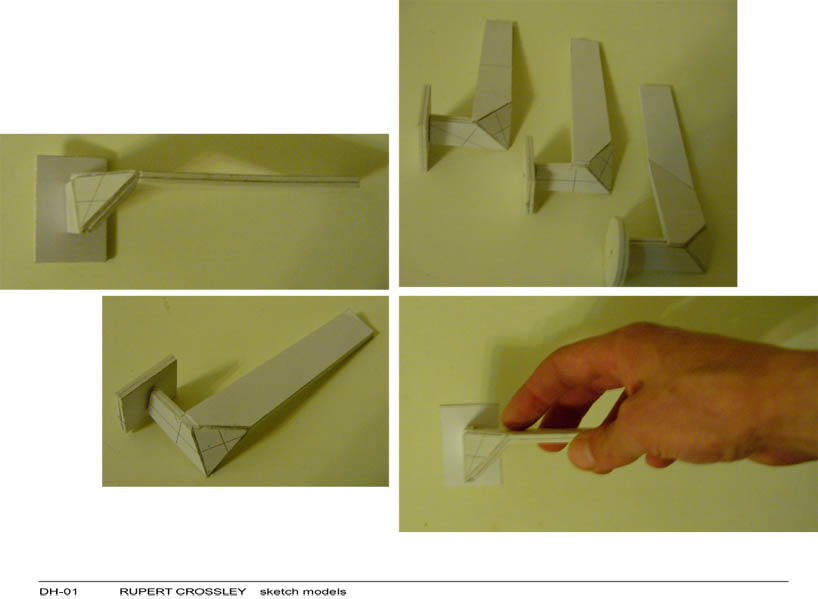 DH-01 RUPERT CROSSLEY sketch models