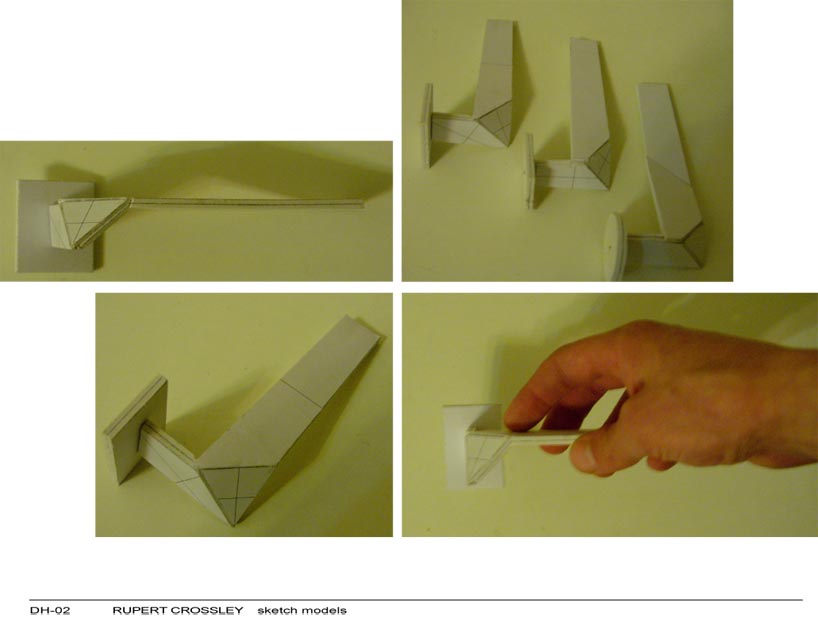 DH-02 RUPERT CROSSLEY sketch models