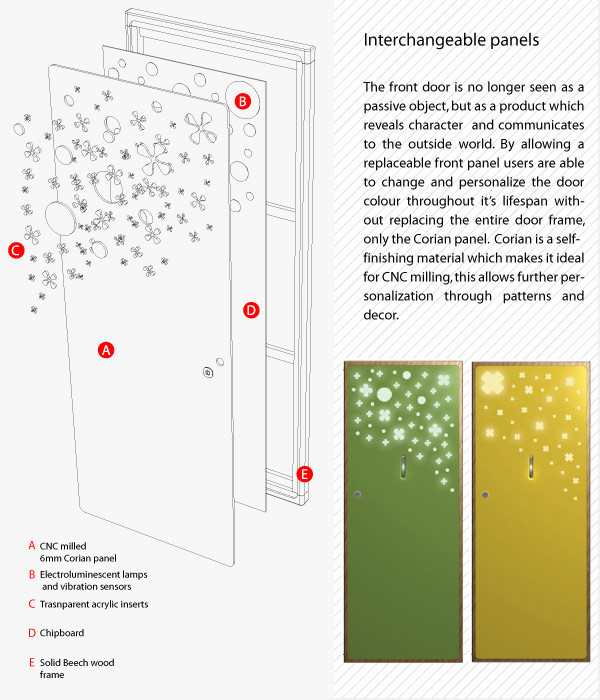 B

C

D

A

E

A CNC milled 6mm Corian panel

B Electroluminescent lamps and vibration sensors

C Trasnparent acrylic inserts

D Chipboard

E Solid Beech wood frame

Interchangeable panels

The front door is no longer seen as a passive object, but as a product which reveals character and communicates to the outside world. By allowing a replaceable front panel users are able to change and personalize the door colour throughout it's lifespan without replacing the entire door frame, only the Corian panel. Corian is a self-finishing material which makes it ideal for CNC milling, this allows further personalization through patterns and decor.