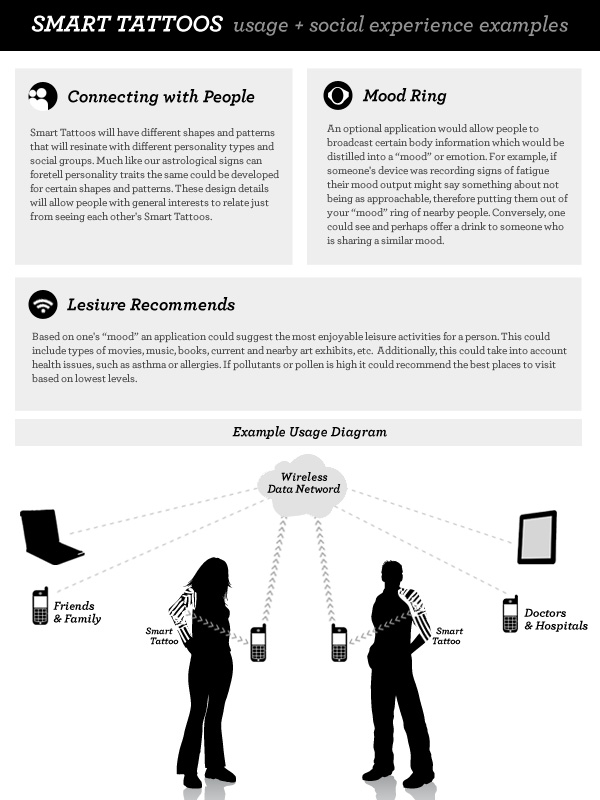 SMART TATTOOS usage + social experience examples

Connecting with People

Smart Tattoos will have different shapes and patterns that will resinate with different personality types and social groups. Much like our astrological signs can foretell personality traits the same could be developed for certain shapes and patterns. These design details will allow people with general interests to relate just from seeing each other's Smart Tattoos.

Mood Ring

An optional application would allow people to broadcast certain body information which would be distilled into a "mood" or emotion. For example, if someone's device was recording signs of fatigue their mood output might say something about not being as approachable, therefore putting them out of your "mood" ring of nearby people. Conversely, one could see and perhaps offer a drink to someone who is sharing a similar mood.

Lesiure Recommends

Based on one's "mood" an application could suggest the most enjoyable leisure activities for a person. This could include types of movies, music, books, current and nearby art exhibits, etc. Additionally, this could take into account health issues, such as asthma or allergies. If pollutants or pollen is high it could recommend the best places to visit based on lowest levels.

Example Usage Diagram

Wireless Data Netword

Friends & Family

Smart Tattoo

Smart Tattoo

Doctors & Hospitals