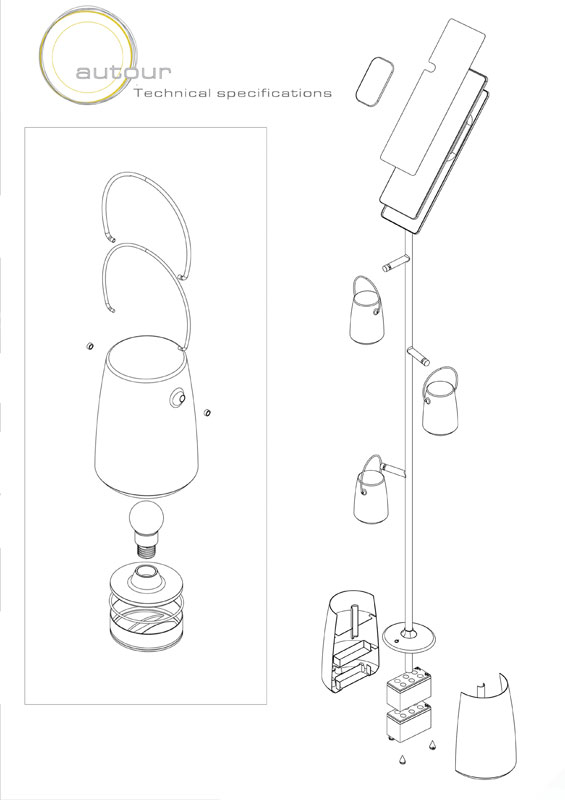 autour
Technical specifications