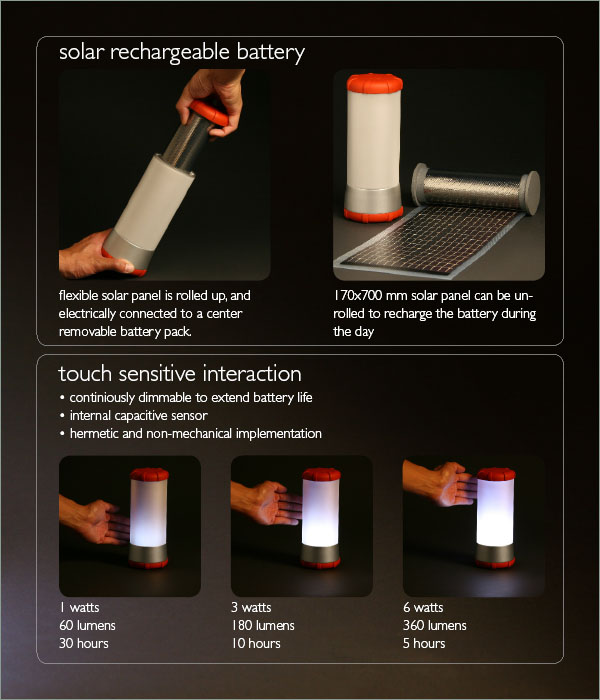 solar rechargeable battery

flexible solar panel is rolled up, and electrically connected to a center removable battery pack.

170x700 mm solar panel can be unrolled to recharge the battery during the day

touch sensitive interaction

• continiously dimmable to extend battery life
• internal capacitive sensor
• hermetic and non-mechanical implementation

1 watts
60 lumens
30 hours

3 watts
180 lumens
10 hours

6 watts
360 lumens
5 hours