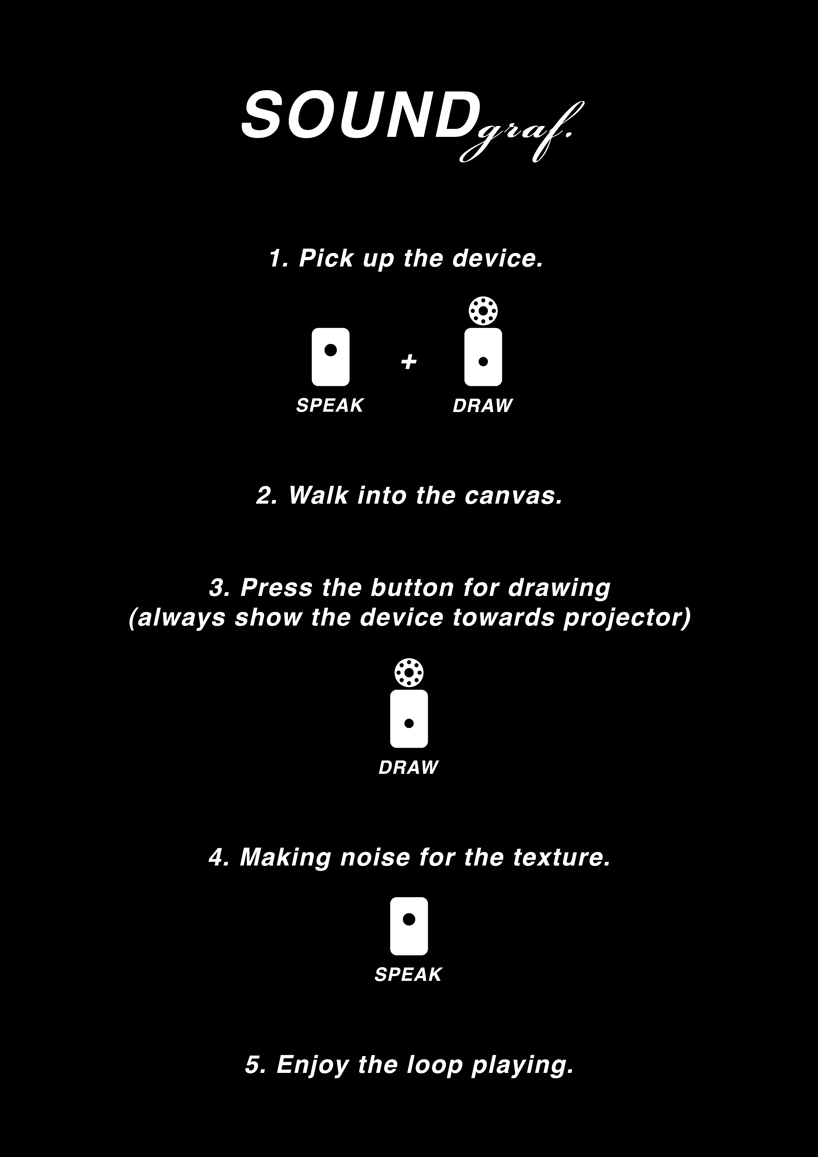 SOUNDgraf.

1. Pick up the device.

SPEAK + DRAW

2. Walk into the canvas.

3. Press the button for drawing (always show the device towards projector)

DRAW

4. Making noise for the texture.

SPEAK

5. Enjoy the loop playing.