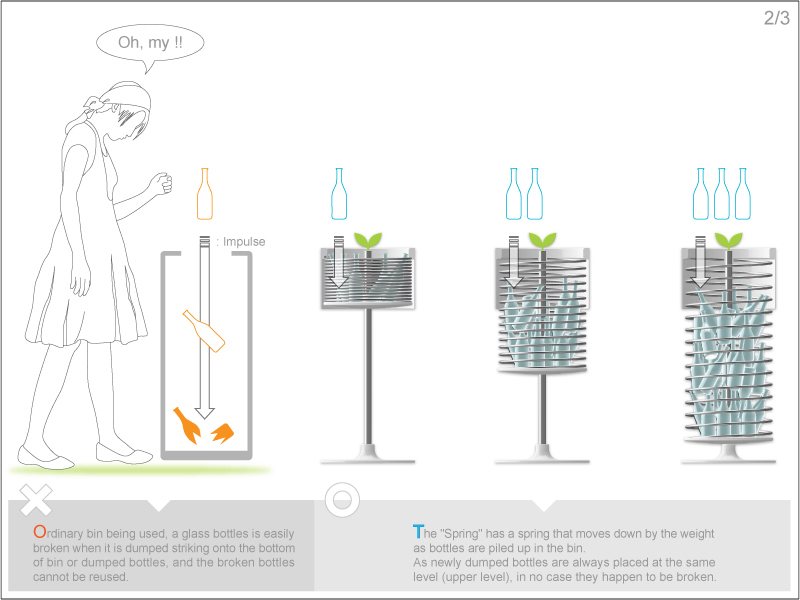 2/3

Oh, my !!

: Impulse

Ordinary bin being used, a glass bottles is easily broken when it is dumped striking onto the bottom of bin or dumped bottles, and the broken bottles cannot be reused.

The "Spring" has a spring that moves down by the weight as bottles are piled up in the bin.
As newly dumped bottles are always placed at the same level (upper level), in no case they happen to be broken.