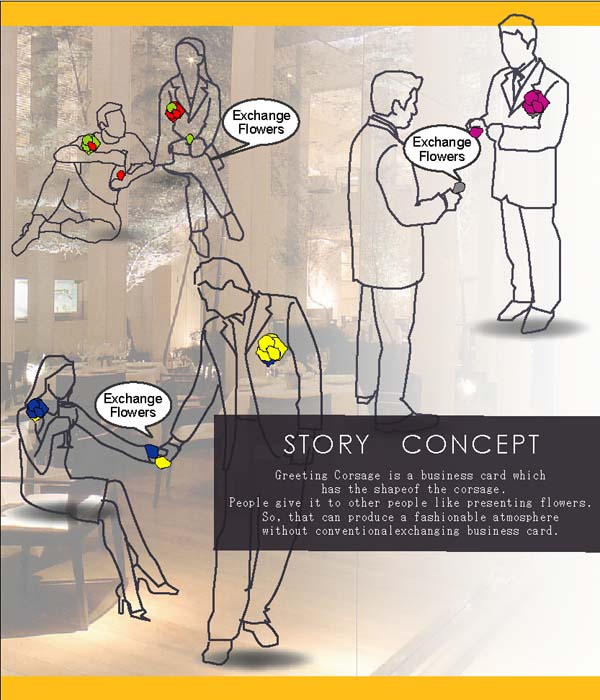 Exchange Flowers

Exchange Flowers

Exchange Flowers

STORY CONCEPT

Greeting Corsage is a business card which has the shapeof the corsage.
People give it to other people like presenting flowers.
So, that can produce a fashionable atmosphere without conventionalexchanging business card.