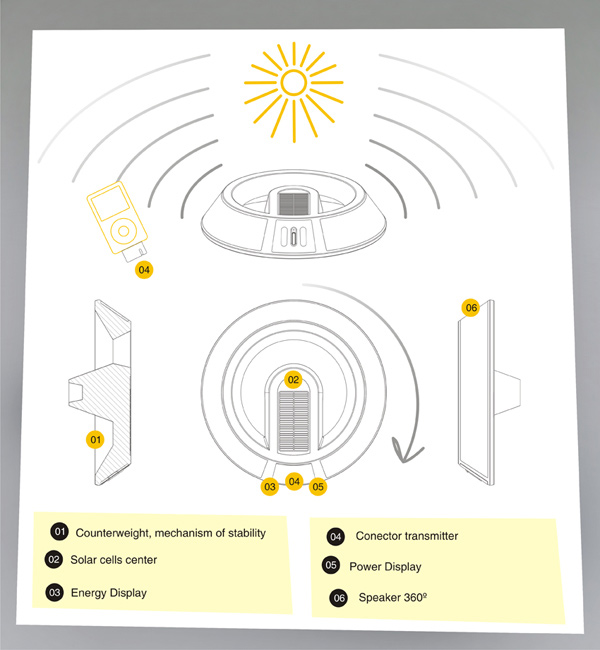 04

06

02

01

03 04 05

01 Counterweight, mechanism of stability

02 Solar cells center

03 Energy Display

04 Conector transmitter

05 Power Display

06 Speaker 360º